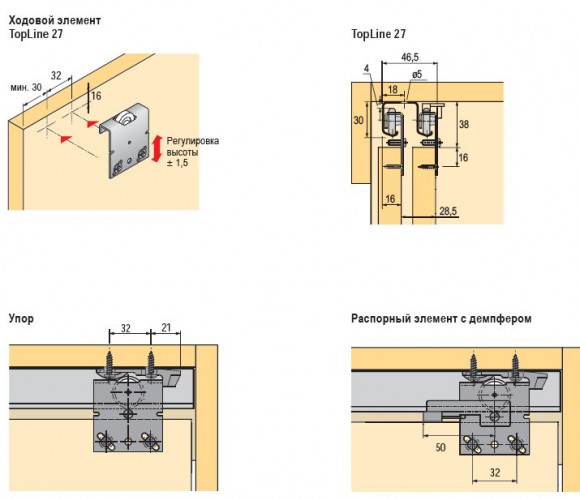 Ходовой элемент
TopLine 27

мин. 30
32
16
Регулировка высоты
± 1,5

TopLine 27

46,5
4
ø5
18
30
38
16
16
28,5

Упор

32
21

Распорный элемент с демпфером

50
32