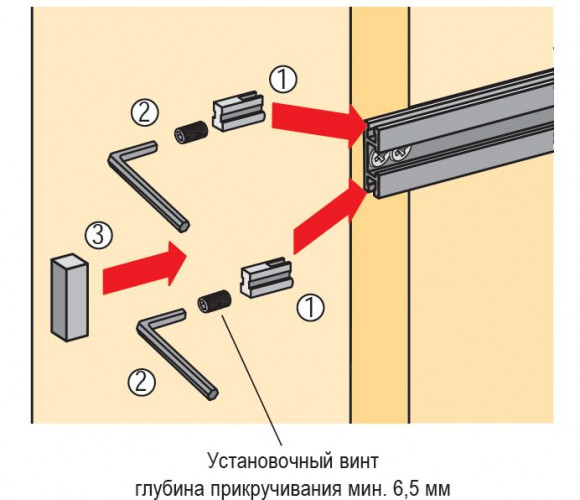 ①
②
③
①
②
Установочный винт
глубина прикручивания мин. 6,5 мм