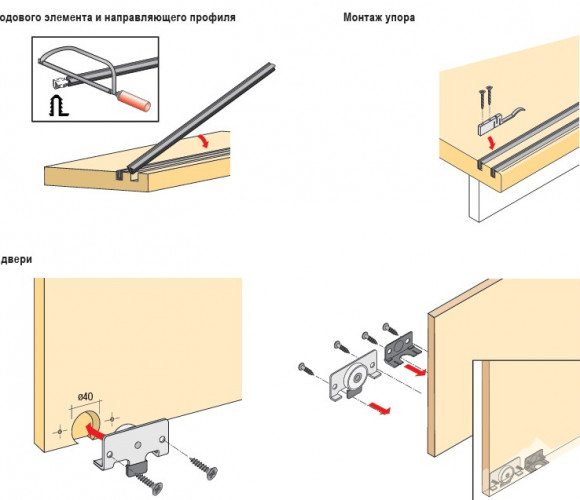 одового элемента и направляющего профиля

Монтаж упора

двери

ø40