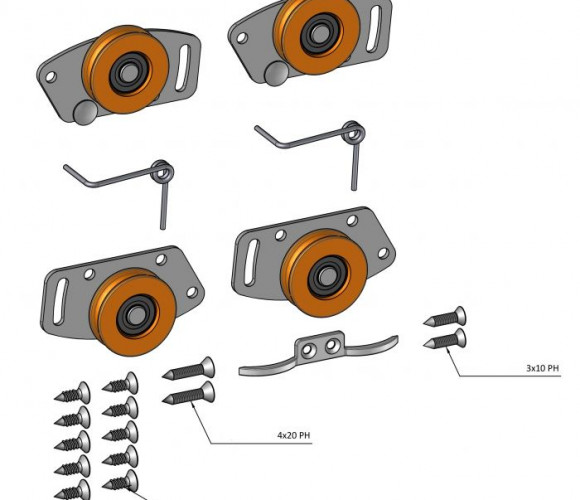 3x10 PH

4x20 PH