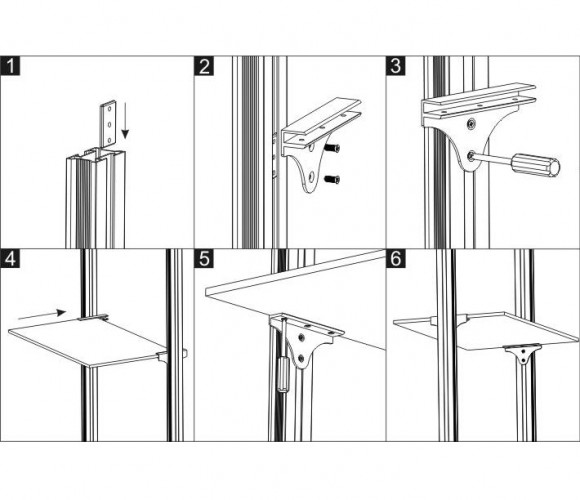 1

2

3

4

5

6