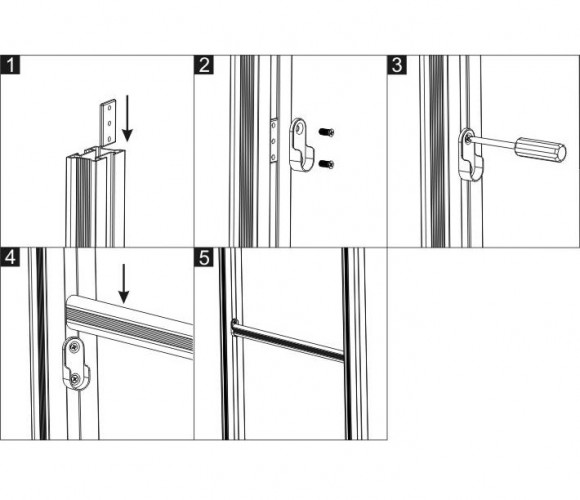 1

2

3

4

5