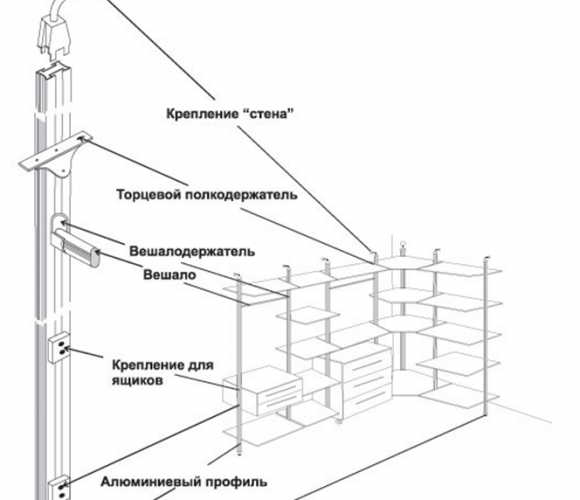 Крепление “стена”

Торцевой полкодержатель

Вешалодержатель

Вешало

Крепление для ящиков

Алюминиевый профиль