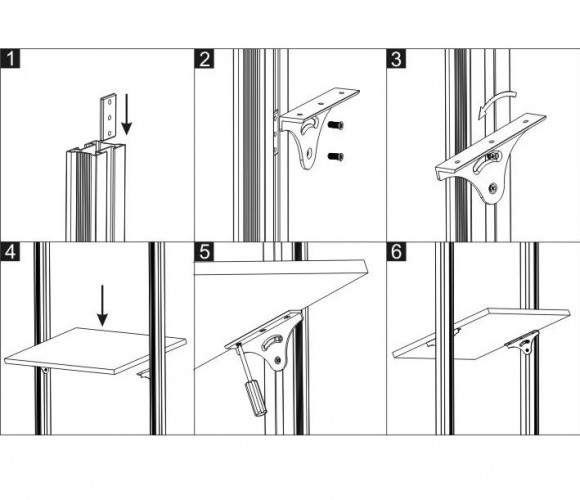 1

2

3

4

5

6