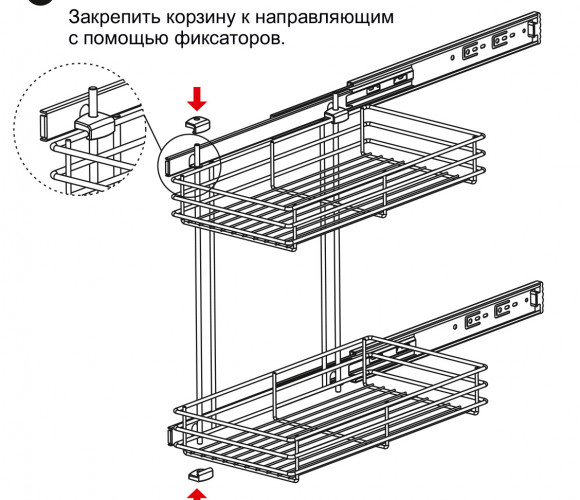 Закрепить корзину к направляющим с помощью фиксаторов.