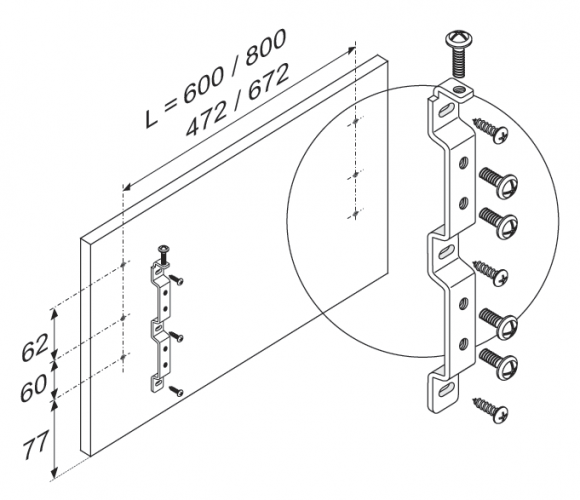 L = 600 / 800
472 / 672

62
60
77