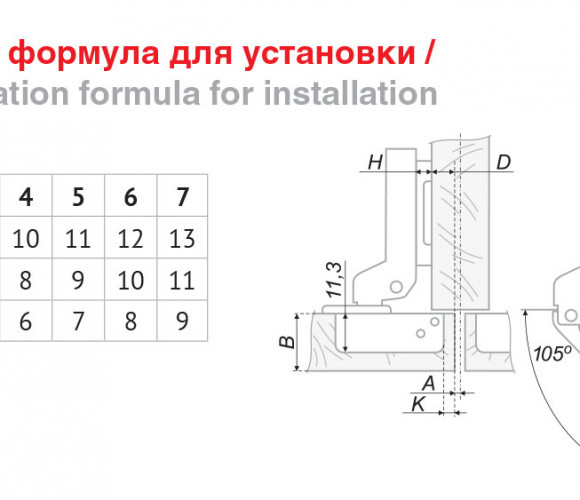 формула для установки /
ation formula for installation

| 4 | 5 | 6 | 7 |
|---|---|---|---|
| 10 | 11 | 12 | 13 |
| 8 | 9 | 10 | 11 |
| 6 | 7 | 8 | 9 |

H
D
11,3
B
A
K
105°