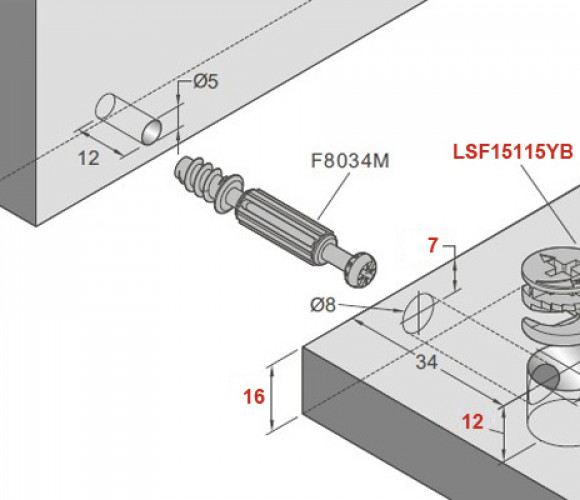 Ø5
12
F8034M
LSF15115YB
7
Ø8
34
16
12