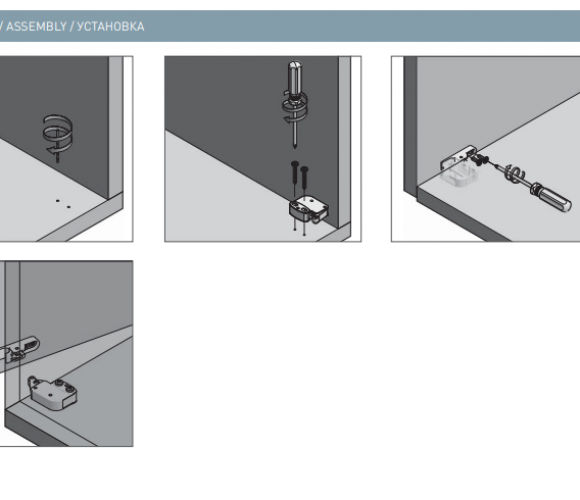 / ASSEMBLY / УСТАНОВКА