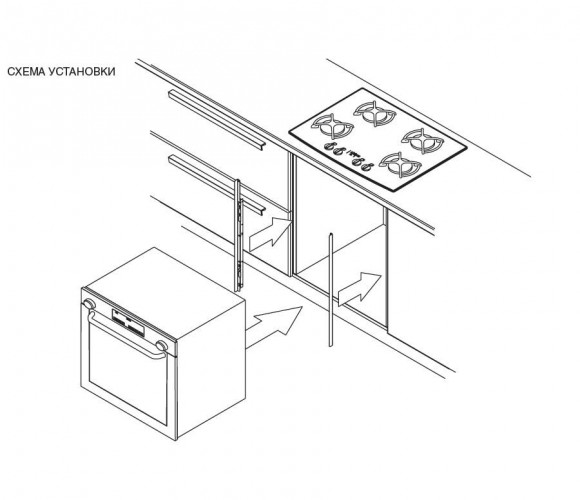 СХЕМА УСТАНОВКИ