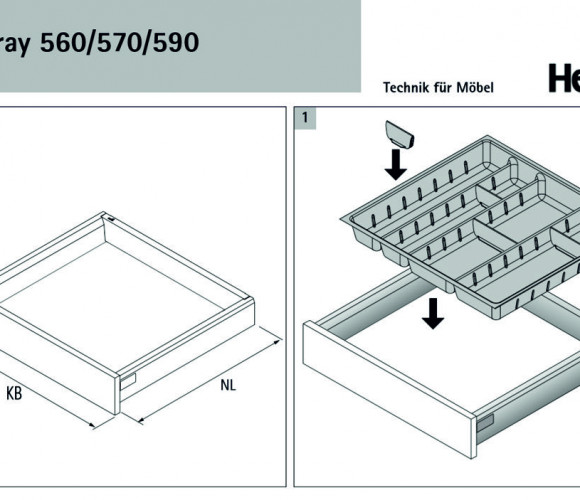 ray 560/570/590

Technik für Möbel

He

KB

NL

1