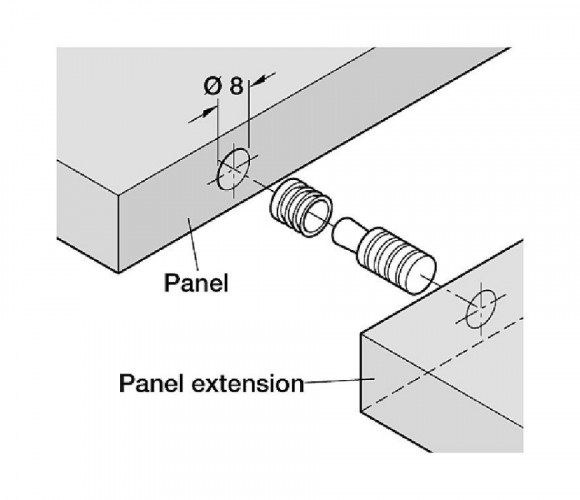 Ø 8

Panel

Panel extension