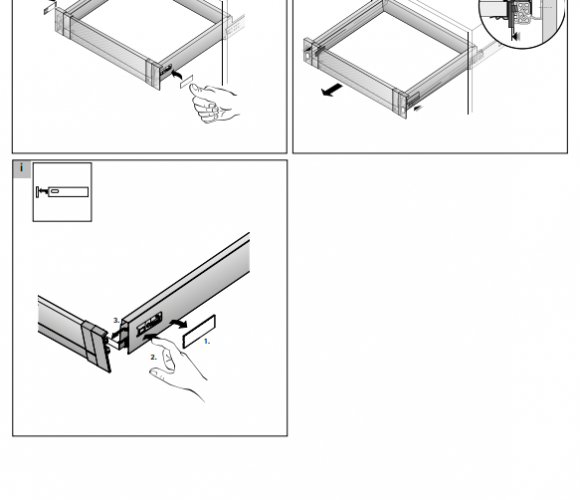 i

3.

1.

2.