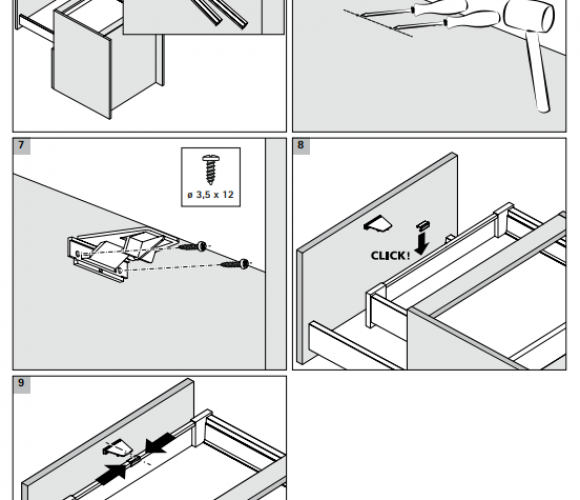 7

ø 3,5 x 12

8

CLICK!

9