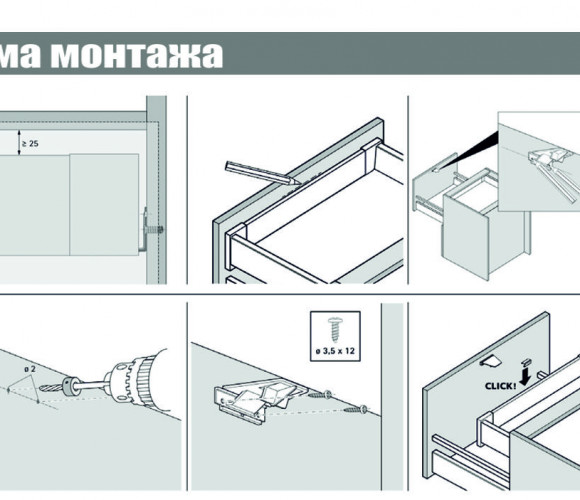 ма монтажа

≥ 25

ø 2

ø 3,5 x 12

CLICK!