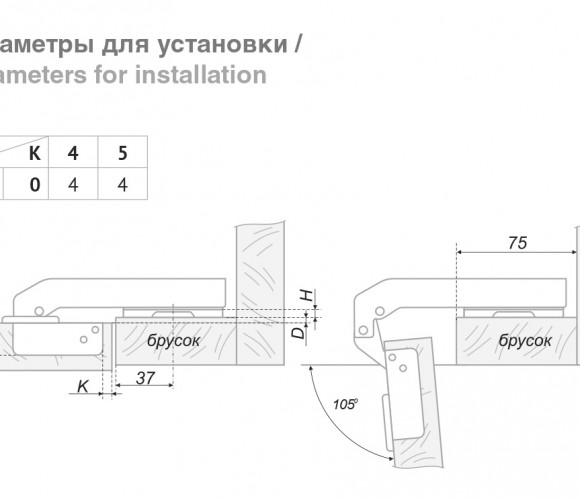 аметры для установки /
ameters for installation

| K | 4 | 5 |
|---|---|---|
| 0 | 4 | 4 |

H

D

брусок

K

37

75

брусок

105°