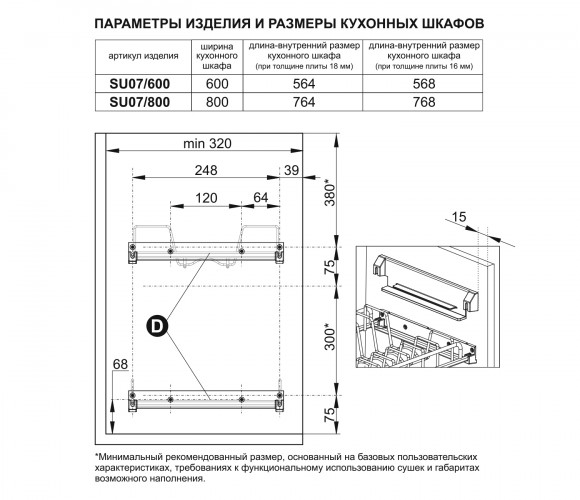 ПАРАМЕТРЫ ИЗДЕЛИЯ И РАЗМЕРЫ КУХОННЫХ ШКАФОВ

| артикул изделия | ширина кухонного шкафа | длина-внутренний размер кухонного шкафа (при толщине плиты 18 мм) | длина-внутренний размер кухонного шкафа (при толщине плиты 16 мм) |
|---|---|---|---|
| SU07/600 | 600 | 564 | 568 |
| SU07/800 | 800 | 764 | 768 |

min 320
248
39
120
64
380*
75
300*
75
68
D
15

*Минимальный рекомендованный размер, основанный на базовых пользовательских характеристиках, требованиях к функциональному использованию сушек и габаритах возможного наполнения.