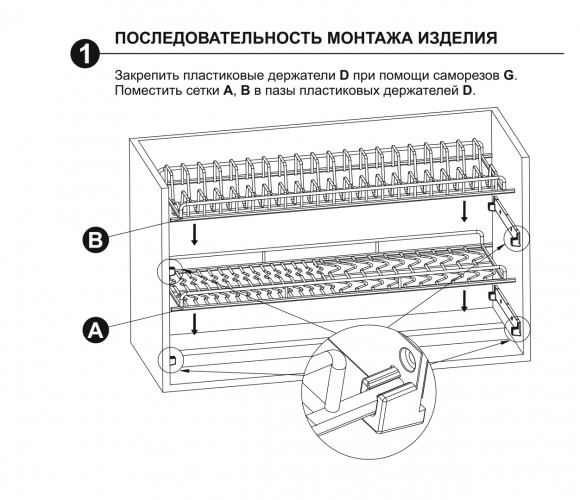 1

ПОСЛЕДОВАТЕЛЬНОСТЬ МОНТАЖА ИЗДЕЛИЯ

Закрепить пластиковые держатели D при помощи саморезов G.
Поместить сетки A, B в пазы пластиковых держателей D.

B

A