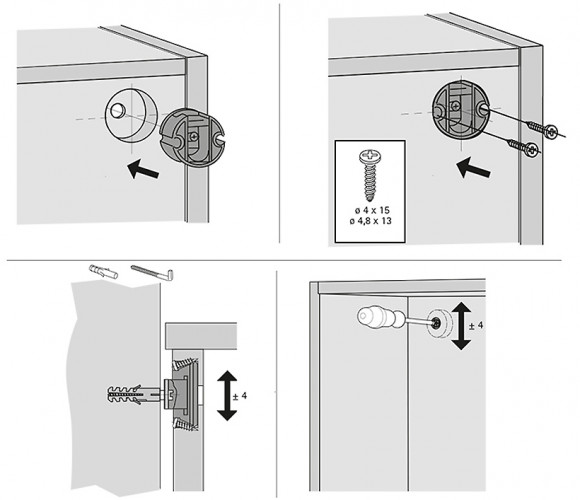 ø 4 x 15
ø 4,8 x 13

± 4

± 4