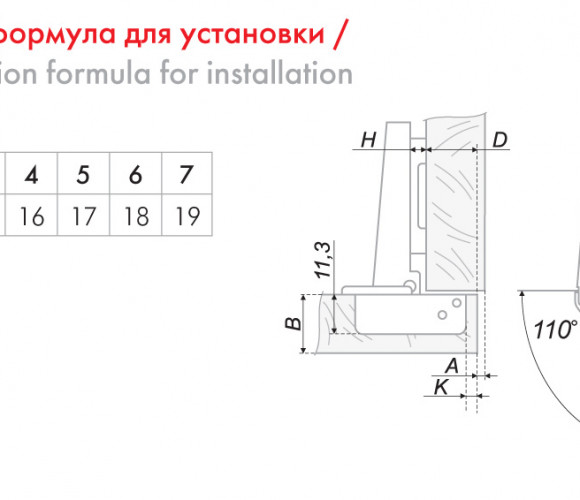 ормула для установки /
ion formula for installation

| 4 | 5 | 6 | 7 |
|---|---|---|---|
| 16 | 17 | 18 | 19 |

H
D
11,3
B
A
K
110°