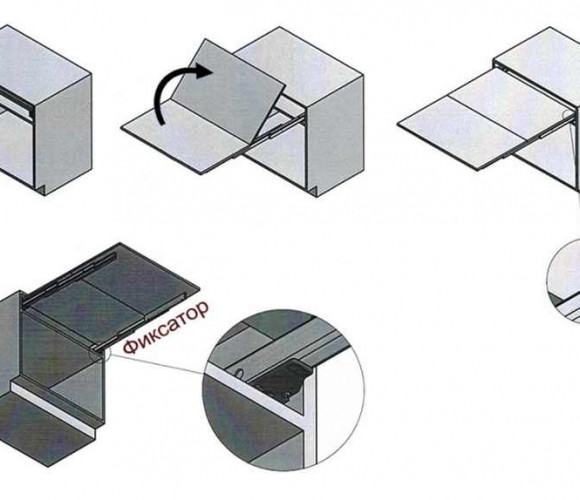 Фиксатор