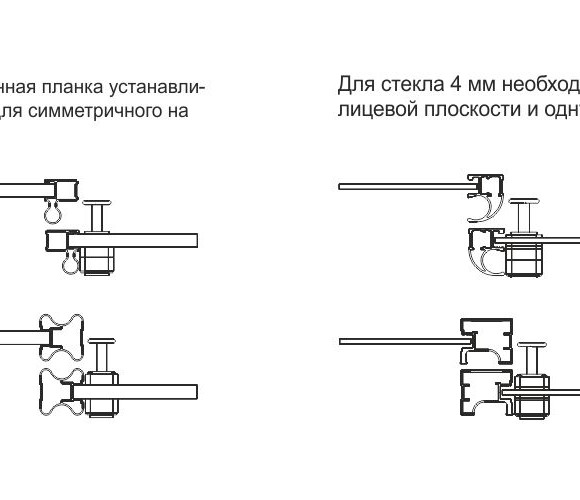 нная планка устанавли-
для симметричного на

Для стекла 4 мм необход
лицевой плоскости и одн