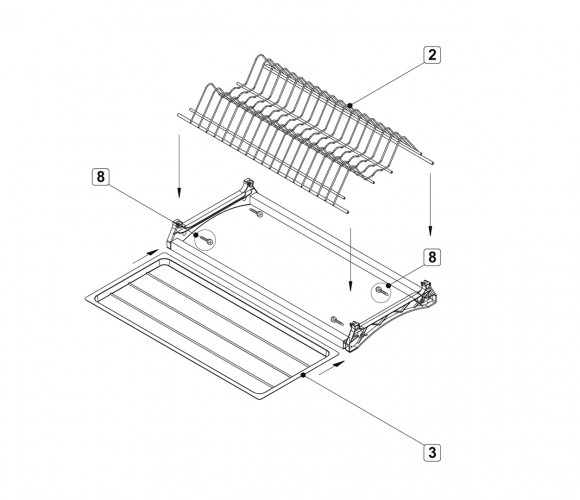 2

8

8

3