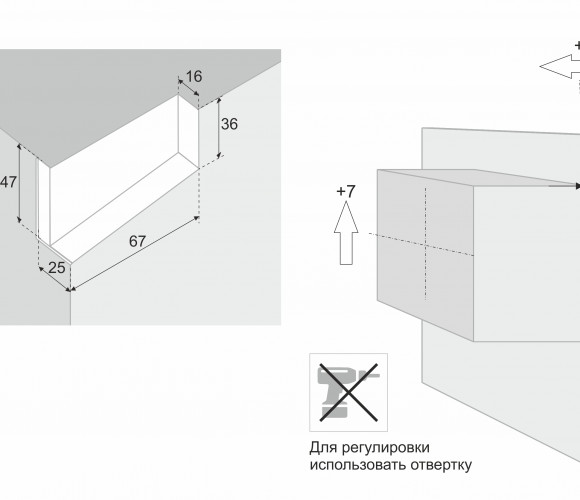 16
36
47
67
25
+
+7
Для регулировки использовать отвертку