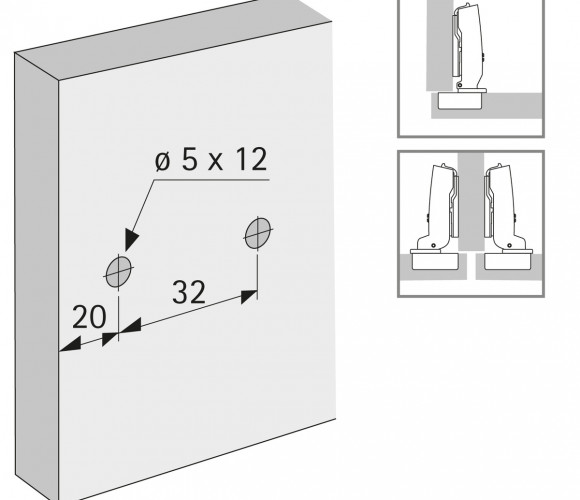 ø 5 x 12

32

20