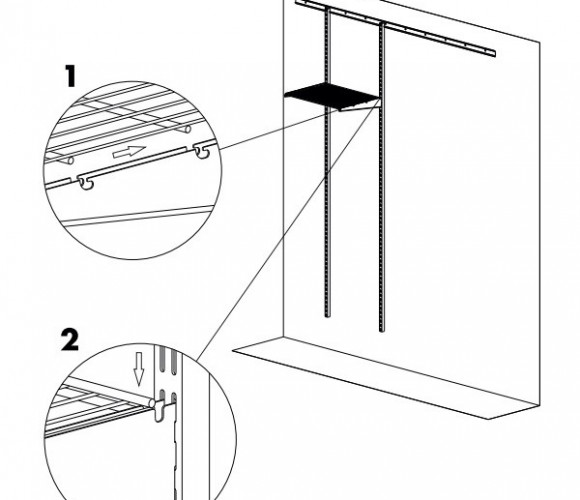 1

2