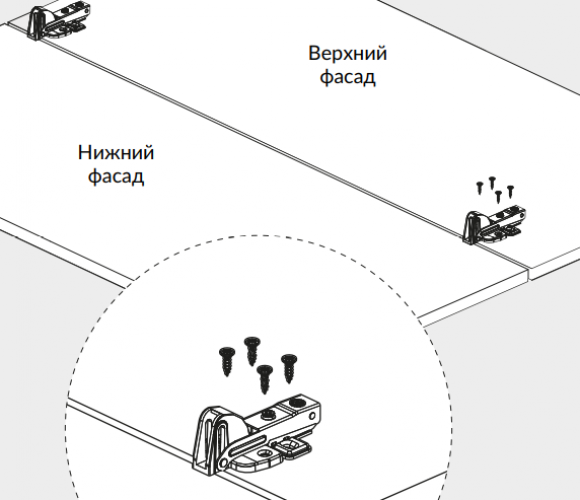 Верхний фасад

Нижний фасад