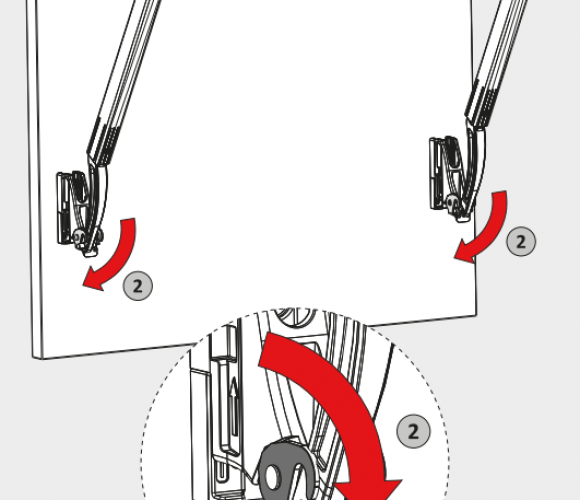 2

2

2