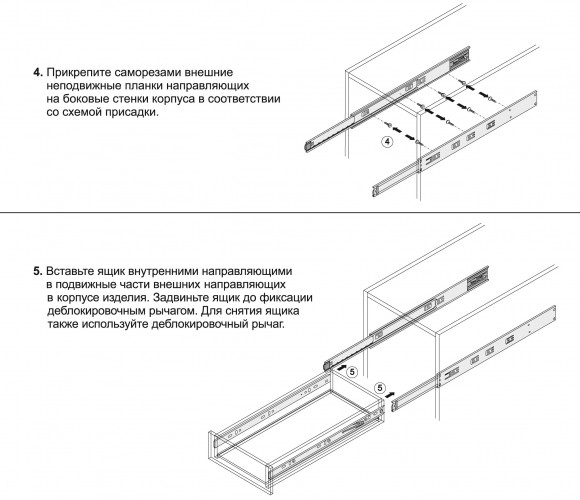 4. Прикрепите саморезами внешние неподвижные планки направляющих на боковые стенки корпуса в соответствии со схемой присадки.

4

5. Вставьте ящик внутренними направляющими в подвижные части внешних направляющих в корпусе изделия. Задвиньте ящик до фиксации деблокировочным рычагом. Для снятия ящика также используйте деблокировочный рычаг.

5

5