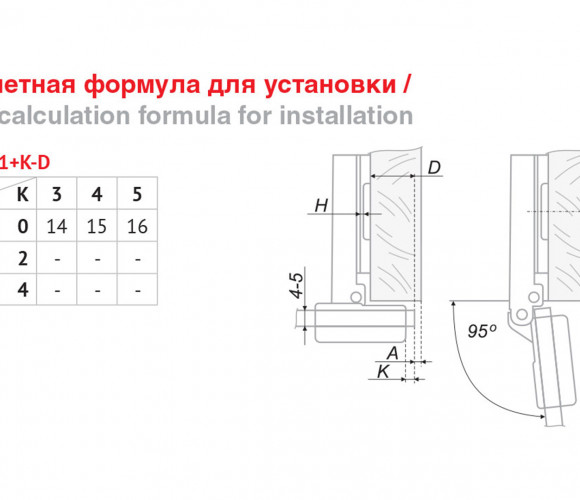 четная формула для установки /
calculation formula for installation

1+K-D

| K | 3 | 4 | 5 |
|---|---|---|---|
| 0 | 14 | 15 | 16 |
| 2 | - | - | - |
| 4 | - | - | - |

D
H
4-5
A
K
95°