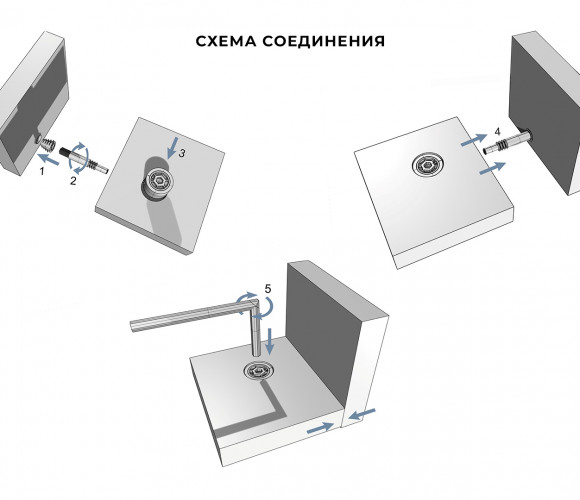 СХЕМА СОЕДИНЕНИЯ

1

2

3

4

5