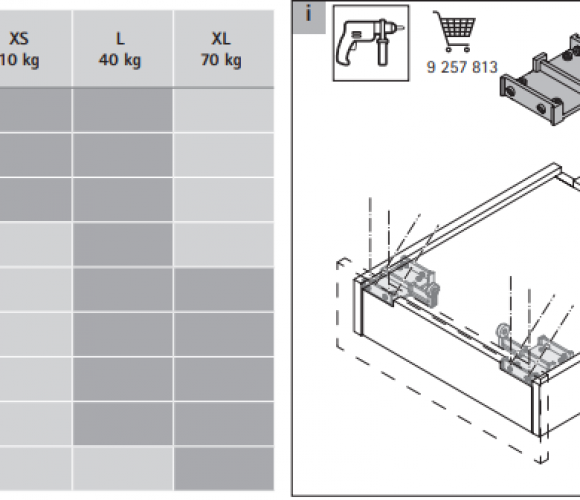 | XS 10 kg | L 40 kg | XL 70 kg |
|---|---|---|
| | | |
| | | |
| | | |
| | | |
| | | |
| | | |
| | | |
| | | |
| | | |

i

9 257 813