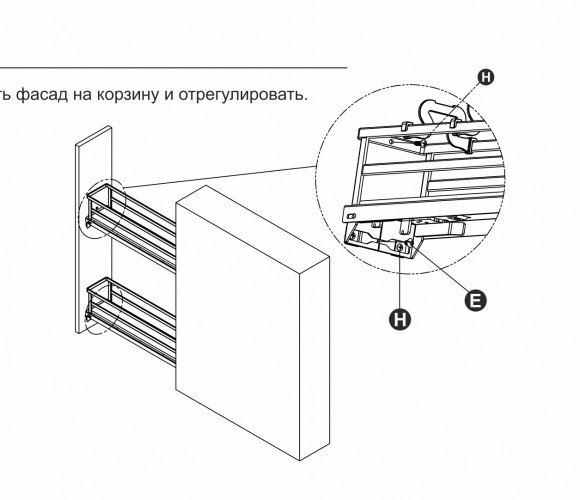 ть фасад на корзину и отрегулировать.

H

E

H