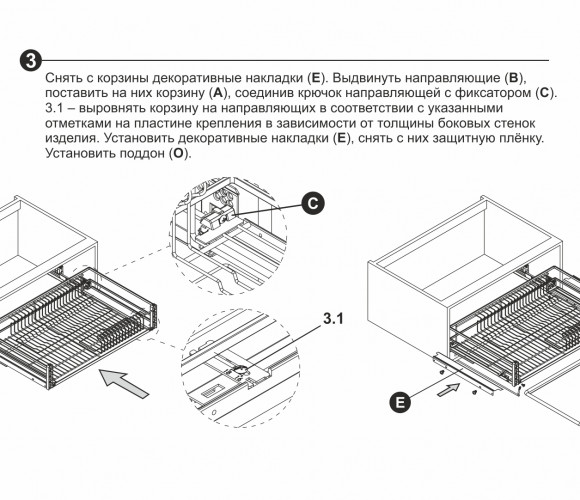 3

Снять с корзины декоративные накладки (E). Выдвинуть направляющие (B), поставить на них корзину (A), соединив крючок направляющей с фиксатором (C). 3.1 – выровнять корзину на направляющих в соответствии с указанными отметками на пластине крепления в зависимости от толщины боковых стенок изделия. Установить декоративные накладки (E), снять с них защитную плёнку. Установить поддон (O).

C

3.1

E