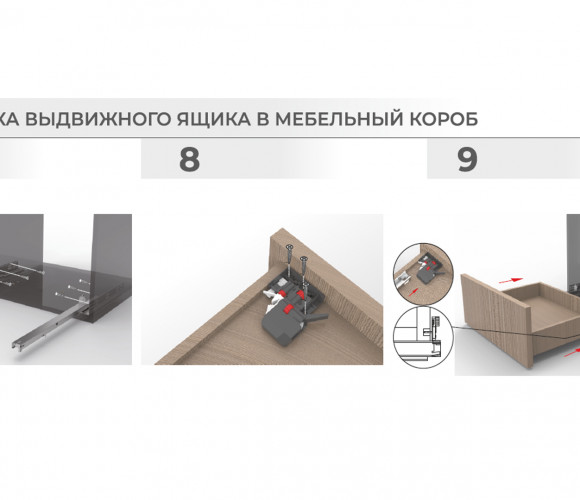 КА ВЫДВИЖНОГО ЯЩИКА В МЕБЕЛЬНЫЙ КОРОБ

8

9