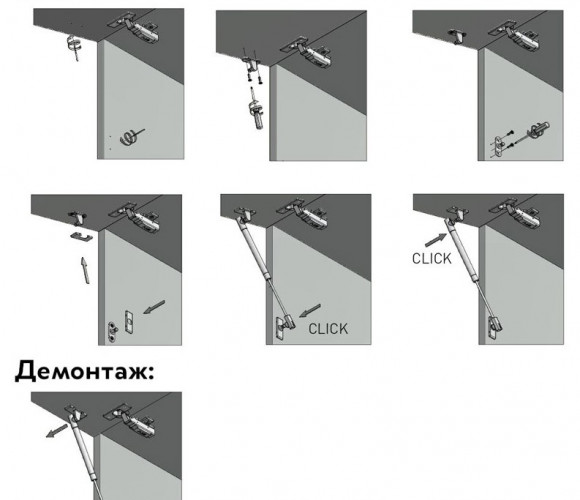 CLICK

CLICK

Демонтаж: