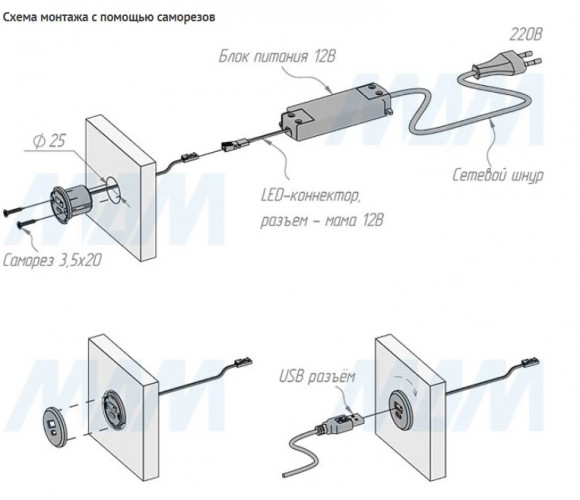 Схема монтажа с помощью саморезов

220В

Блок питания 12В

Ф 25

Сетевой шнур

LED-коннектор, разъем - мама 12В

Саморез 3,5х20

USB разъём