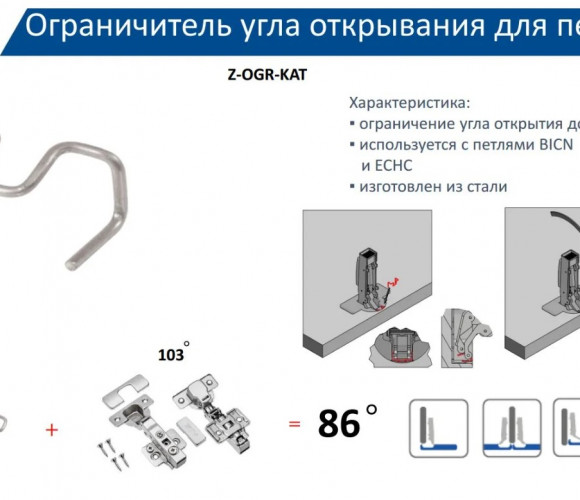 Ограничитель угла открывания для пе

Z-OGR-KAT

Характеристика:
▪ ограничение угла открытия до
▪ используется с петлями BICN и ECHC
▪ изготовлен из стали

103°

+

= 86°