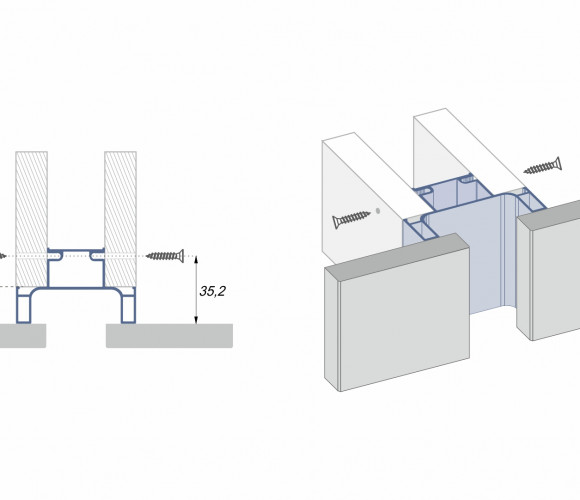 35,2