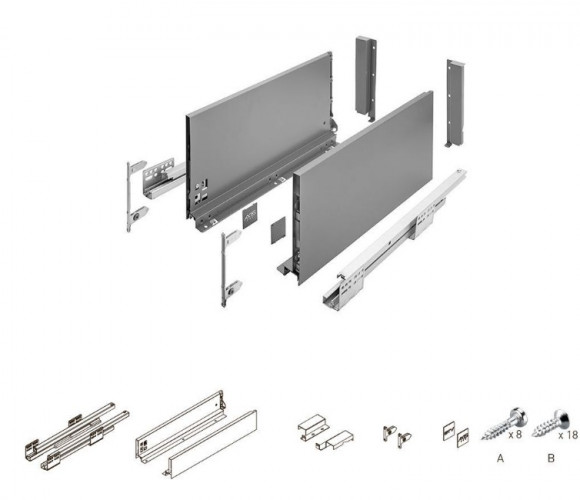 x 8
x 18
A
B