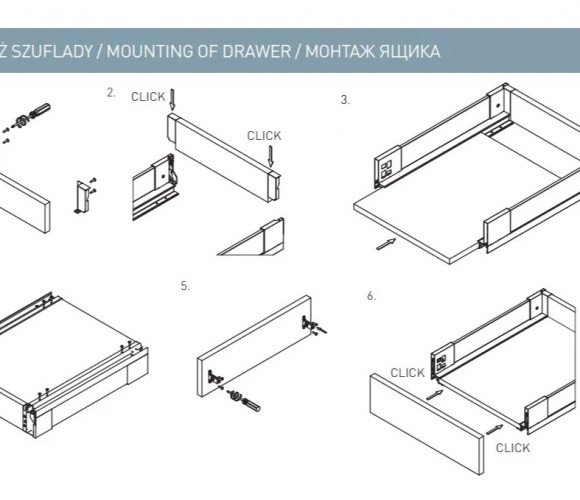 Ż SZUFLADY / MOUNTING OF DRAWER / МОНТАЖ ЯЩИКА

2.

CLICK

CLICK

3.

5.

6.

CLICK

CLICK