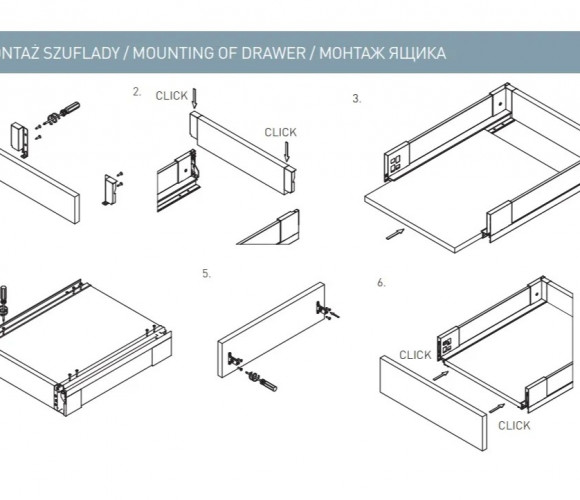 ONTAŻ SZUFLADY / MOUNTING OF DRAWER / МОНТАЖ ЯЩИКА

2.
CLICK
CLICK

3.

5.

6.
CLICK
CLICK