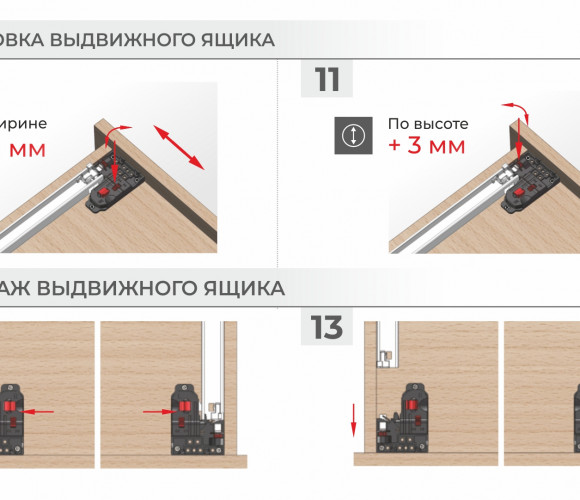 ОВКА ВЫДВИЖНОГО ЯЩИКА

ирине
мм

11

По высоте
+ 3 мм

АЖ ВЫДВИЖНОГО ЯЩИКА

13