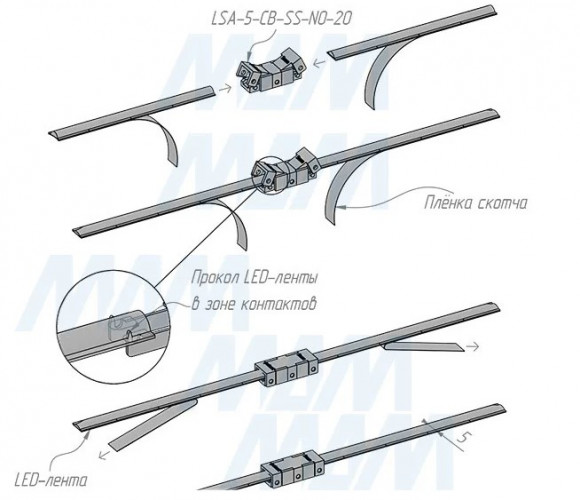 LSA-5-CB-SS-NO-20

Плёнка скотча

Прокол LED-ленты в зоне контактов

5

LED-лента