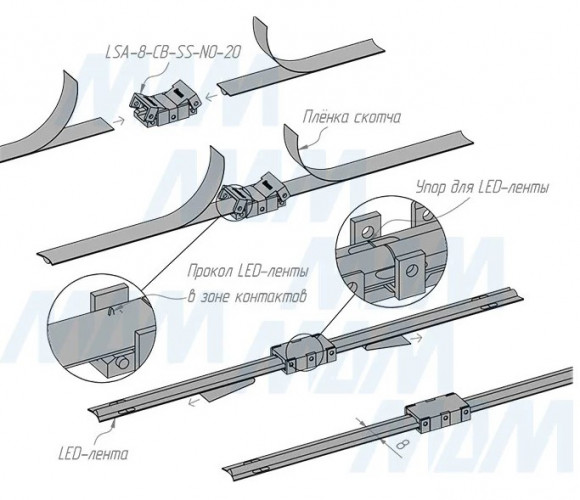 LSA-8-CB-SS-NO-20

Плёнка скотча

Упор для LED-ленты

Прокол LED-ленты в зоне контактов

LED-лента

8