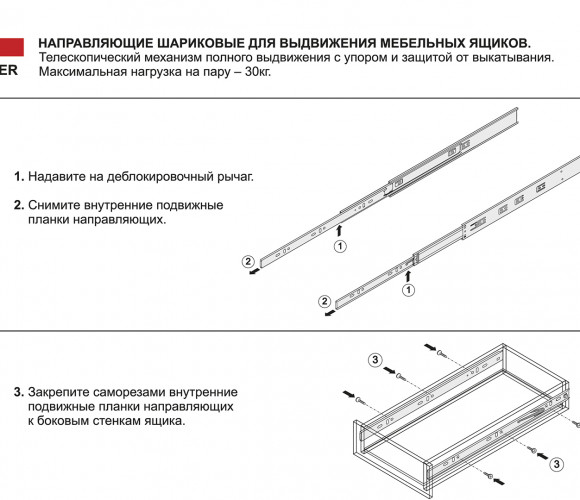 ER

НАПРАВЛЯЮЩИЕ ШАРИКОВЫЕ ДЛЯ ВЫДВИЖЕНИЯ МЕБЕЛЬНЫХ ЯЩИКОВ.
Телескопический механизм полного выдвижения с упором и защитой от выкатывания.
Максимальная нагрузка на пару – 30кг.

1. Надавите на деблокировочный рычаг.

2. Снимите внутренние подвижные планки направляющих.

1
2
1
2

3. Закрепите саморезами внутренние подвижные планки направляющих к боковым стенкам ящика.

3
3